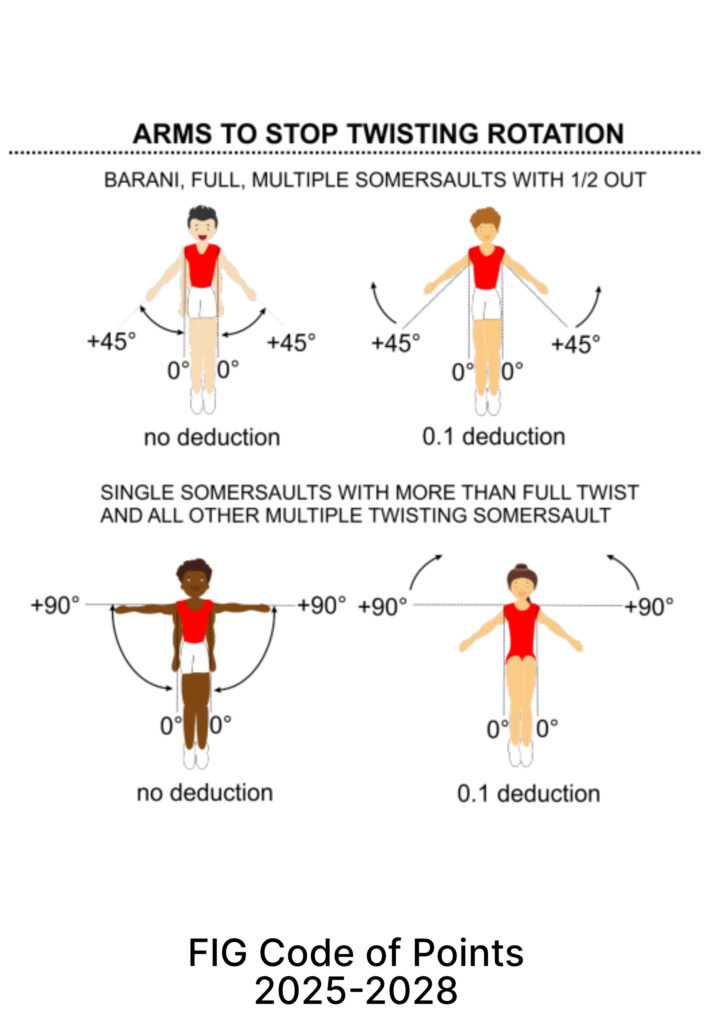 ARMS TO STOP TWISTING ROTATION

BARANI, FULL, MULTIPLE SOMERSAULTS WITH 1/2 OUT

+45° 0° 0° +45°

no deduction

+45° 0° 0° +45°

0.1 deduction

SINGLE SOMERSAULTS WITH MORE THAN FULL TWIST AND ALL OTHER MULTIPLE TWISTING SOMERSAULT

+90° +90° 0° 0°

no deduction

+90° +90° 0° 0°

0.1 deduction

FIG Code of Points
2025-2028